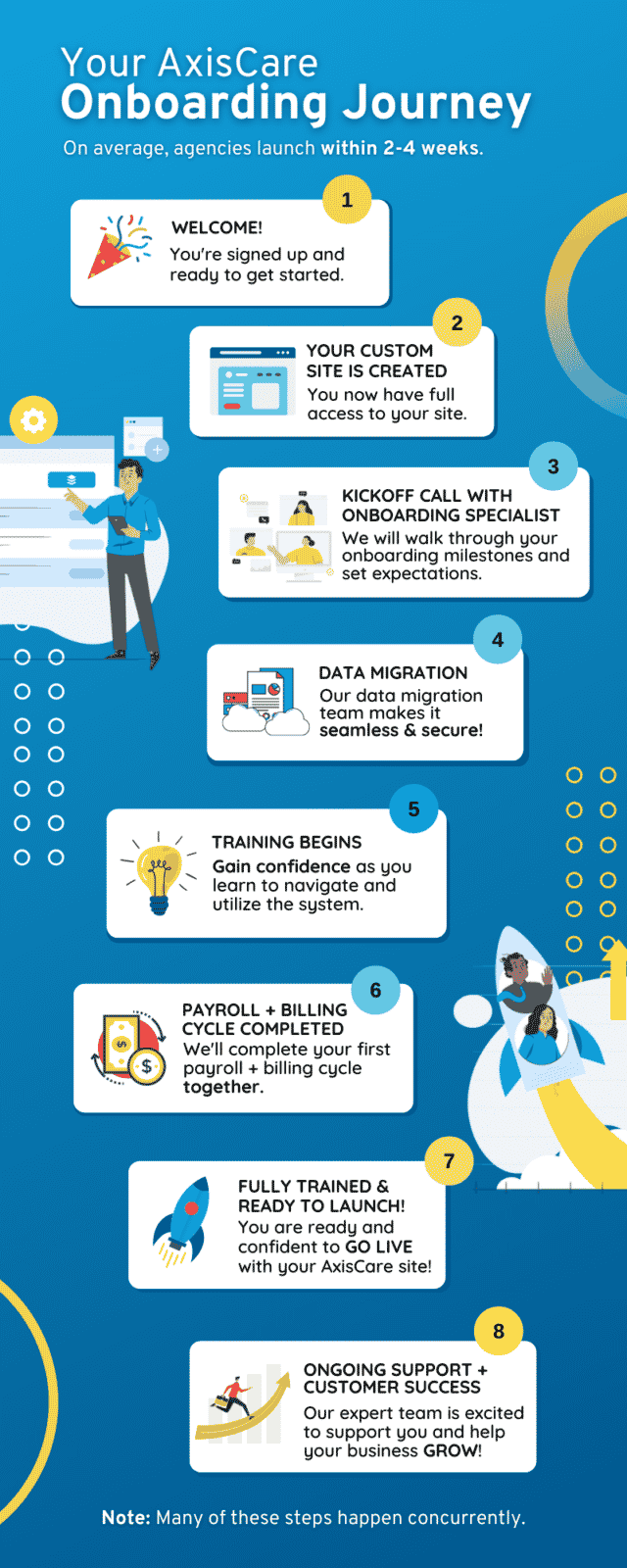 Your AxisCare
Onboarding Journey

On average, agencies launch within 2-4 weeks.

1
WELCOME!
You're signed up and ready to get started.

2
YOUR CUSTOM SITE IS CREATED
You now have full access to your site.

3
KICKOFF CALL WITH ONBOARDING SPECIALIST
We will walk through your onboarding milestones and set expectations.

4
DATA MIGRATION
Our data migration team makes it seamless & secure!

5
TRAINING BEGINS
Gain confidence as you learn to navigate and utilize the system.

6
PAYROLL + BILLING CYCLE COMPLETED
We'll complete your first payroll + billing cycle together.

7
FULLY TRAINED & READY TO LAUNCH!
You are ready and confident to GO LIVE with your AxisCare site!

8
ONGOING SUPPORT + CUSTOMER SUCCESS
Our expert team is excited to support you and help your business GROW!

Note: Many of these steps happen concurrently.